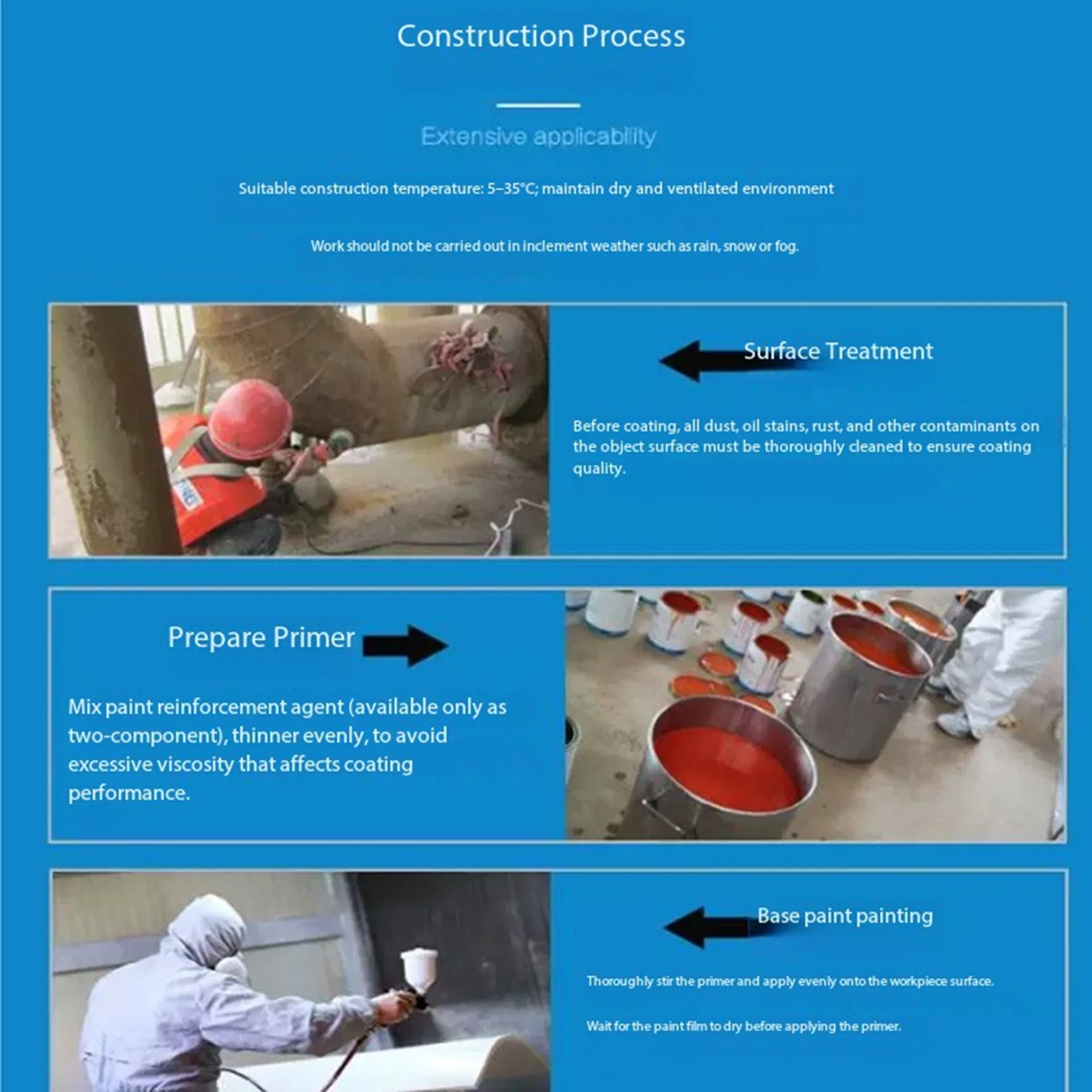 Construction Process

Extensive applicability

Suitable construction temperature: 5–35°C; maintain dry and ventilated environment

Work should not be carried out in inclement weather such as rain, snow or fog.

Surface Treatment

Before coating, all dust, oil stains, rust, and other contaminants on the object surface must be thoroughly cleaned to ensure coating quality.

Prepare Primer

Mix paint reinforcement agent (available only as two-component), thinner evenly, to avoid excessive viscosity that affects coating performance.

Base paint painting

Thoroughly stir the primer and apply evenly onto the workpiece surface.

Wait for the paint film to dry before applying the primer.