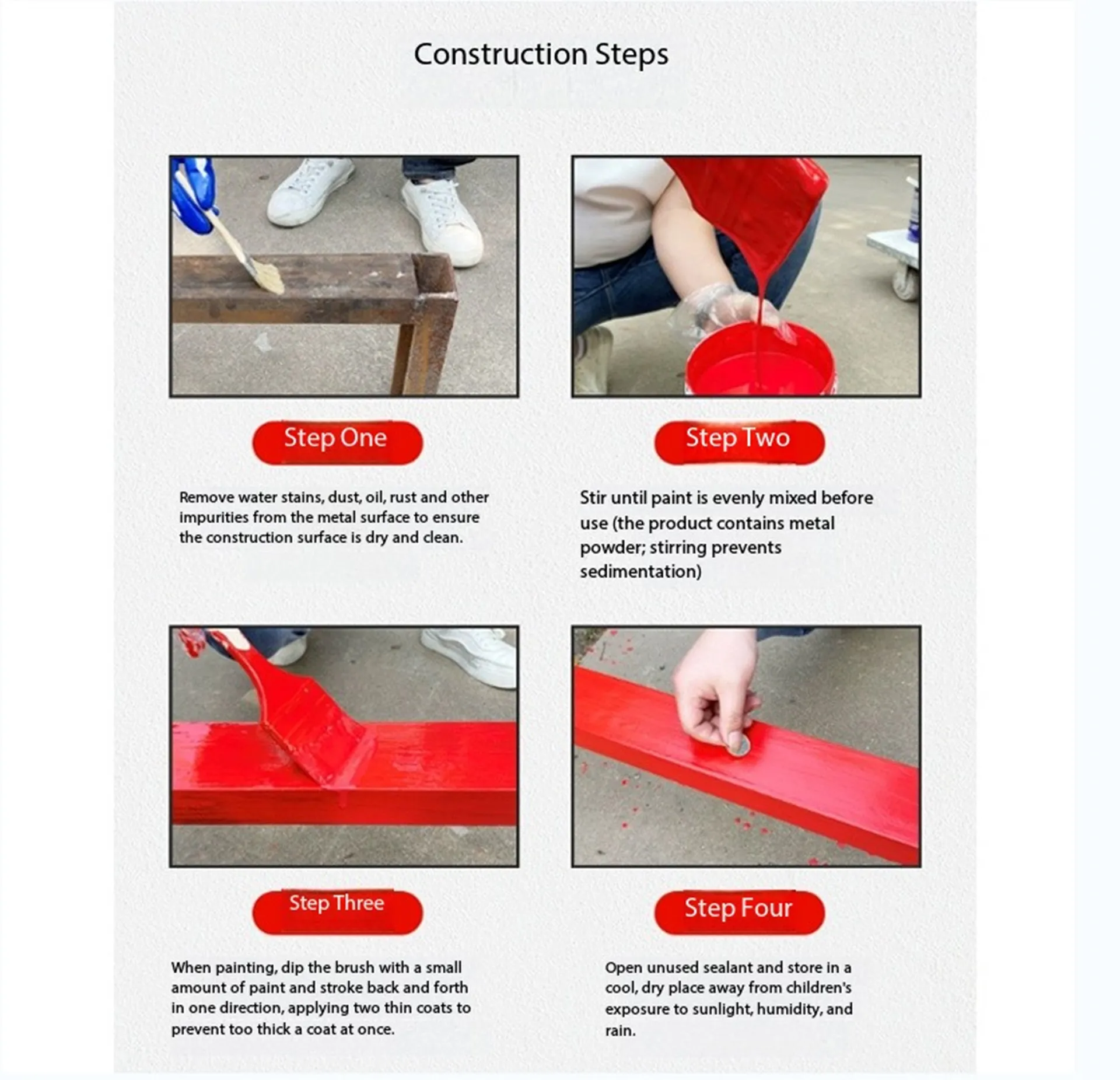 Construction Steps

Step One

Remove water stains, dust, oil, rust and other impurities from the metal surface to ensure the construction surface is dry and clean.

Step Two

Stir until paint is evenly mixed before use (the product contains metal powder; stirring prevents sedimentation)

Step Three

When painting, dip the brush with a small amount of paint and stroke back and forth in one direction, applying two thin coats to prevent too thick a coat at once.

Step Four

Open unused sealant and store in a cool, dry place away from children's exposure to sunlight, humidity, and rain.